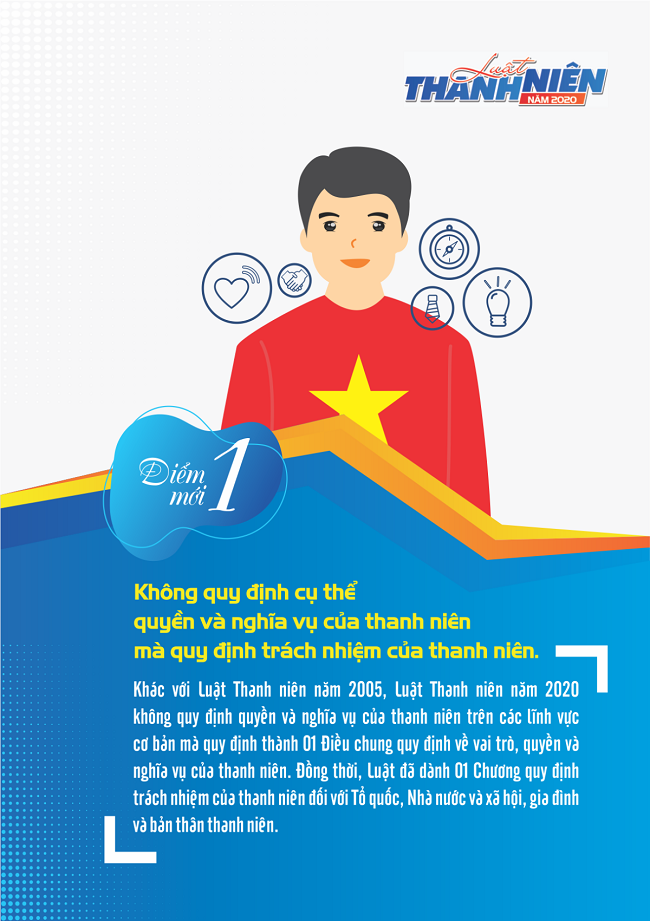 Luật THANH NIÊN NĂM 2020

Điểm mới 1

Không quy định cụ thể quyền và nghĩa vụ của thanh niên mà quy định trách nhiệm của thanh niên.

Khác với Luật Thanh niên năm 2005, Luật Thanh niên năm 2020 không quy định quyền và nghĩa vụ của thanh niên trên các lĩnh vực cơ bản mà quy định thành 01 Điều chung quy định về vai trò, quyền và nghĩa vụ của thanh niên. Đồng thời, Luật đã dành 01 Chương quy định trách nhiệm của thanh niên đối với Tổ quốc, Nhà nước và xã hội, gia đình và bản thân thanh niên.